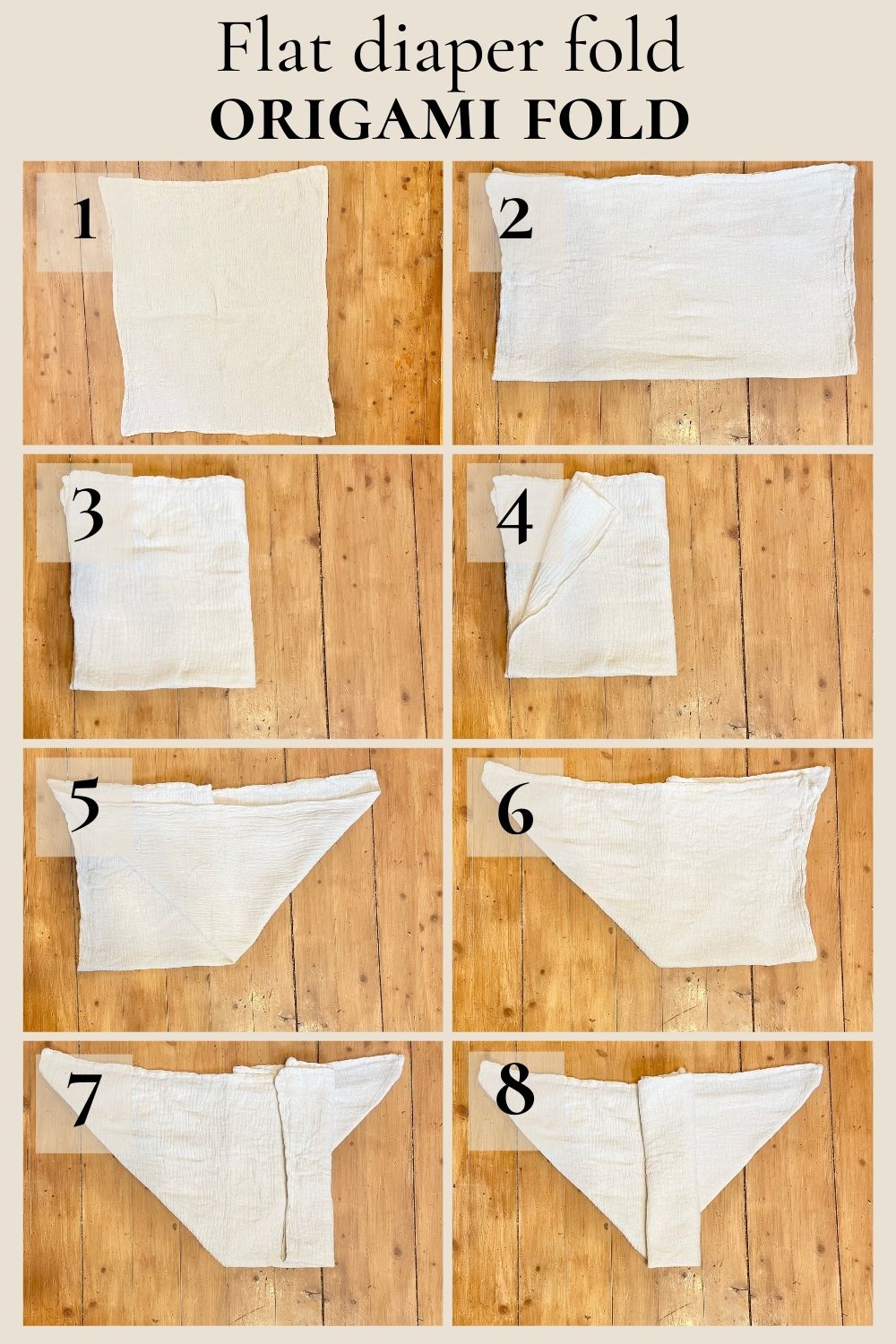 Flat diaper fold
ORIGAMI FOLD

1

2

3

4

5

6

7

8